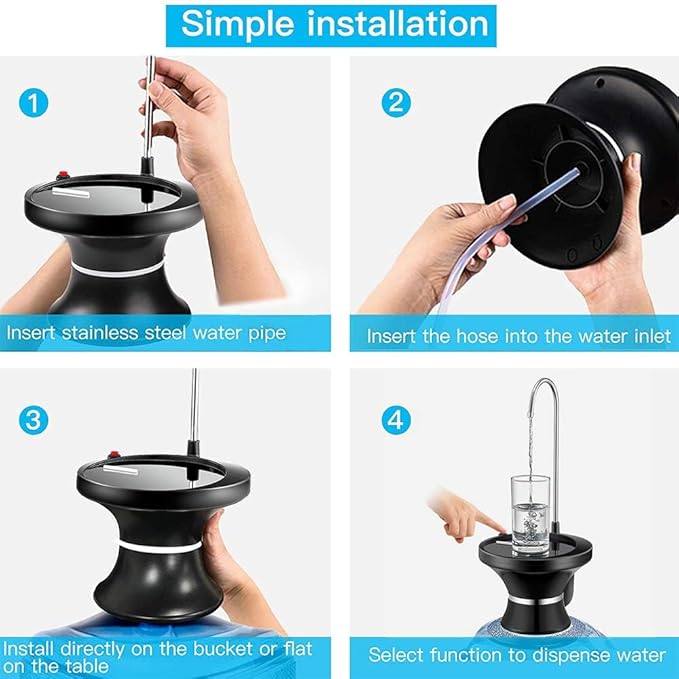 Simple installation

1

Insert stainless steel water pipe

2

Insert the hose into the water inlet

3

Install directly on the bucket or flat on the table

4

Select function to dispense water